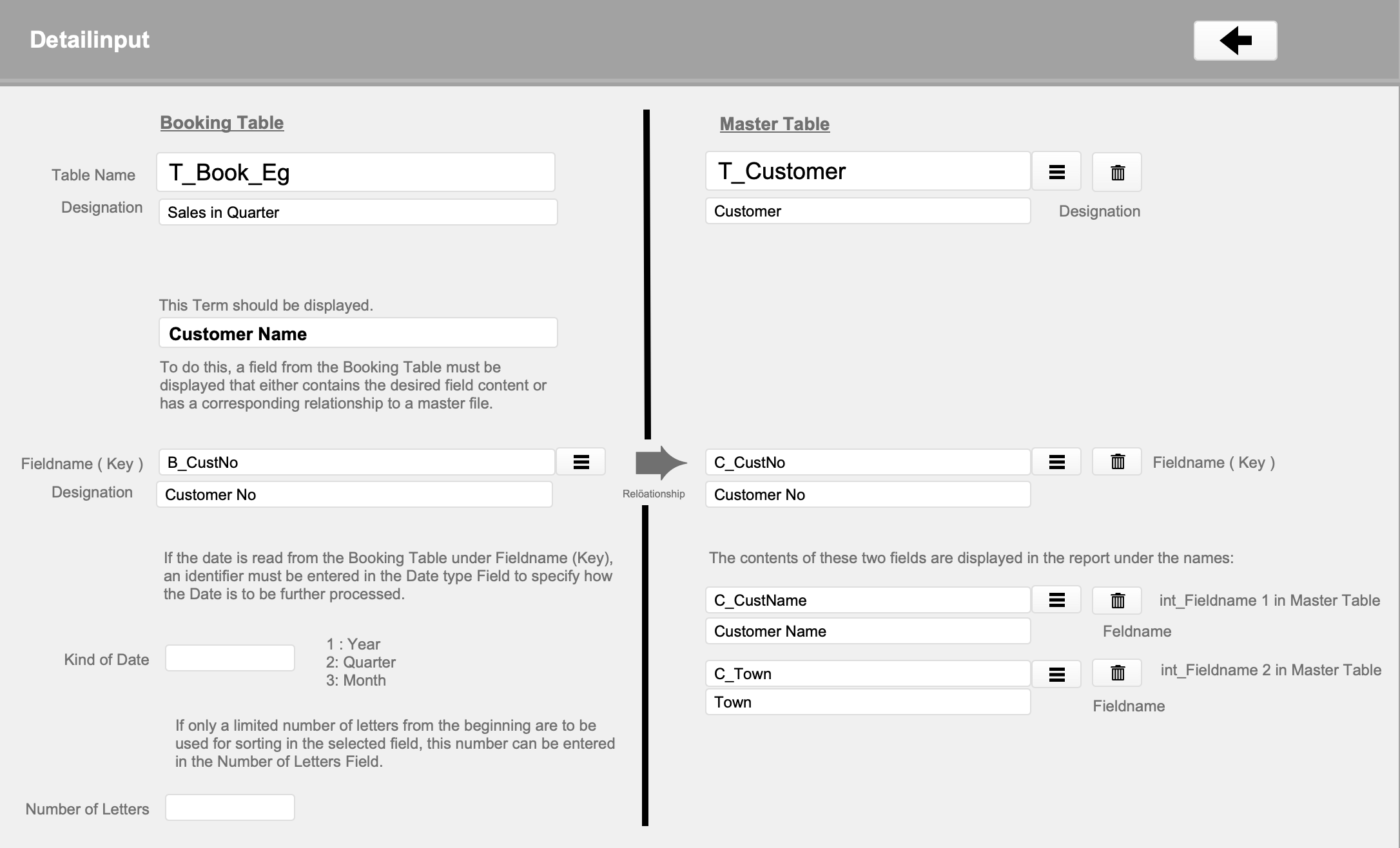 Detailinput

Booking Table

Table Name T_Book_Eg

Designation Sales in Quarter

This Term should be displayed.

Customer Name

To do this, a field from the Booking Table must be displayed that either contains the desired field content or has a corresponding relationship to a master file.

Fieldname ( Key ) B_CustNo

Designation Customer No

If the date is read from the Booking Table under Fieldname (Key), an identifier must be entered in the Date type Field to specify how the Date is to be further processed.

Kind of Date

1 : Year
2: Quarter
3: Month

If only a limited number of letters from the beginning are to be used for sorting in the selected field, this number can be entered in the Number of Letters Field.

Number of Letters

Relöationship

Master Table

T_Customer

Customer Designation

C_CustNo Fieldname ( Key )

Customer No

The contents of these two fields are displayed in the report under the names:

C_CustName int_Fieldname 1 in Master Table

Customer Name Feldname

C_Town int_Fieldname 2 in Master Table

Town Fieldname